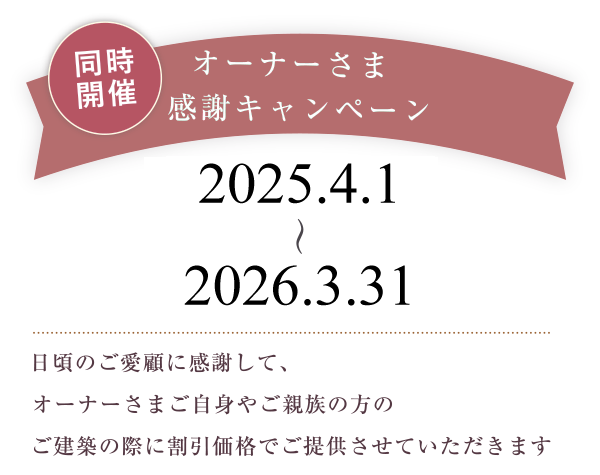 同時
開催

オーナーさま
感謝キャンペーン

2025.4.1
~
2026.3.31

日頃のご愛顧に感謝して、
オーナーさまご自身やご親族の方の
ご建築の際に割引価格でご提供させていただきます